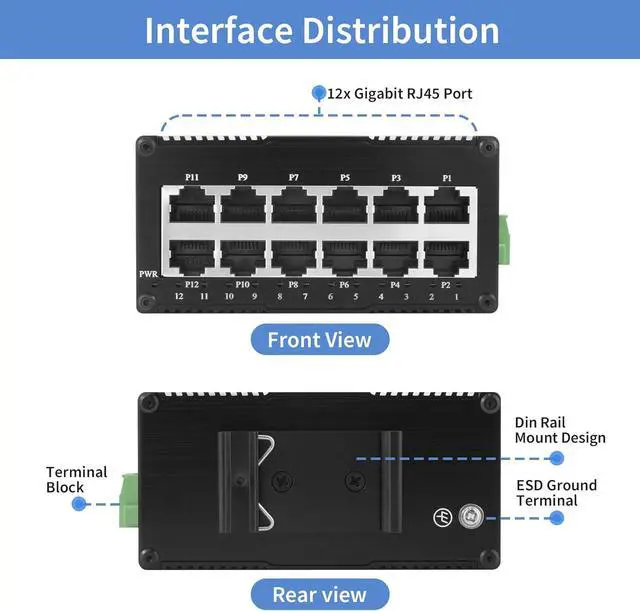 Interface Distribution

12x Gigabit RJ45 Port

P11 P9 P7 P5 P3 P1

PWR

P12 P10 P8 P6 P4 P2

12 11 10 9 8 7 6 5 4 3 2 1

Front View

Din Rail Mount Design

Terminal Block

ESD Ground Terminal

Rear view