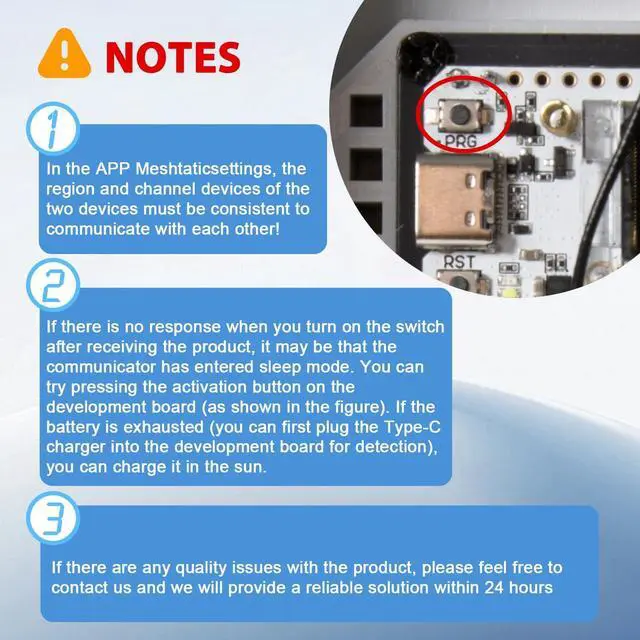 NOTES

PRG

RST

1

In the APP Meshtaticsettings, the region and channel devices of the two devices must be consistent to communicate with each other!

2

If there is no response when you turn on the switch after receiving the product, it may be that the communicator has entered sleep mode. You can try pressing the activation button on the development board (as shown in the figure). If the battery is exhausted (you can first plug the Type-C charger into the development board for detection), you can charge it in the sun.

3

If there are any quality issues with the product, please feel free to contact us and we will provide a reliable solution within 24 hours