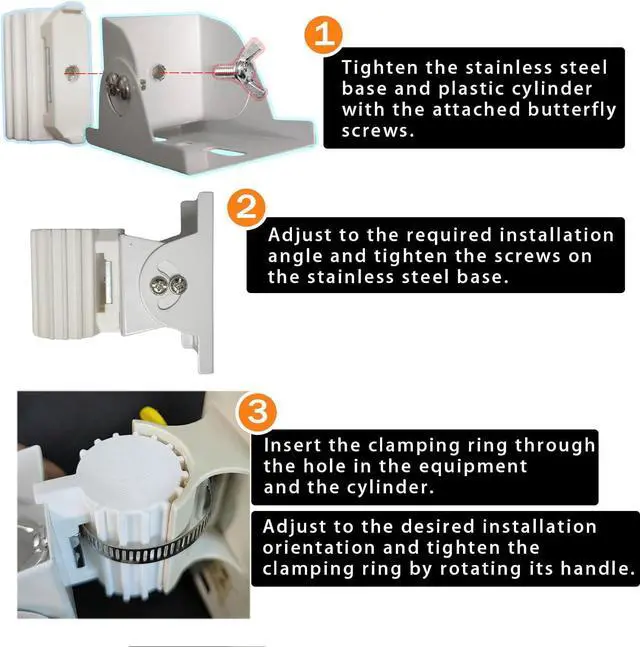 1

Tighten the stainless steel base and plastic cylinder with the attached butterfly screws.

2

Adjust to the required installation angle and tighten the screws on the stainless steel base.

3

Insert the clamping ring through the hole in the equipment and the cylinder.

Adjust to the desired installation orientation and tighten the clamping ring by rotating its handle.