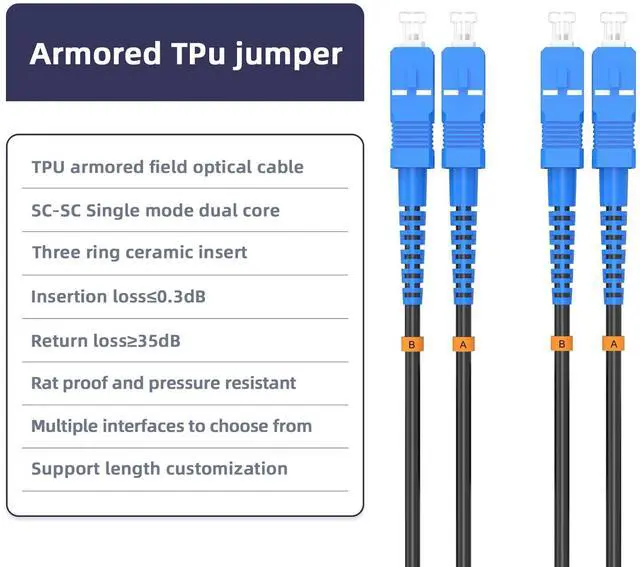 Armored TPu jumper

TPU armored field optical cable

SC-SC Single mode dual core

Three ring ceramic insert

Insertion loss≤0.3dB

Return loss≥35dB

Rat proof and pressure resistant

Multiple interfaces to choose from

Support length customization

B A B A