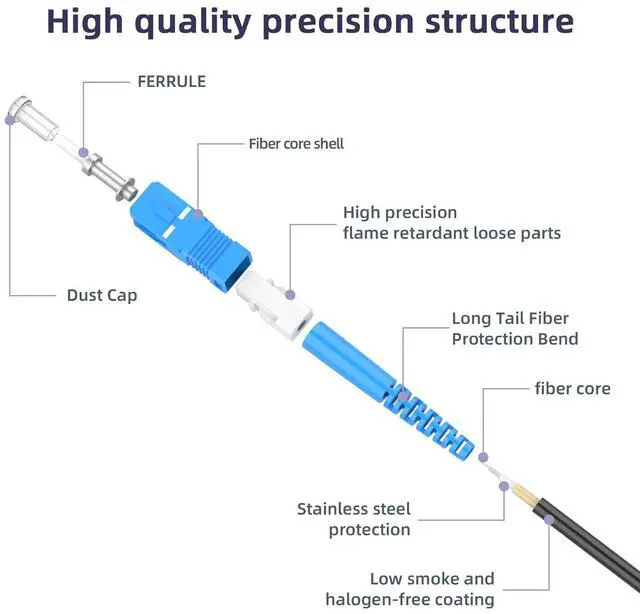 High quality precision structure

FERRULE

Fiber core shell

High precision
flame retardant loose parts

Dust Cap

Long Tail Fiber
Protection Bend

fiber core

Stainless steel
protection

Low smoke and
halogen-free coating