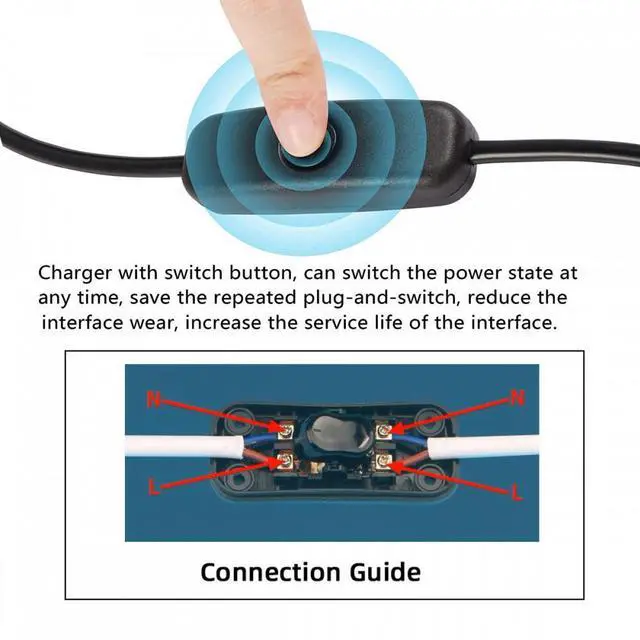 Charger with switch button, can switch the power state at any time, save the repeated plug-and-switch, reduce the interface wear, increase the service life of the interface.

N

N

L

L

Connection Guide