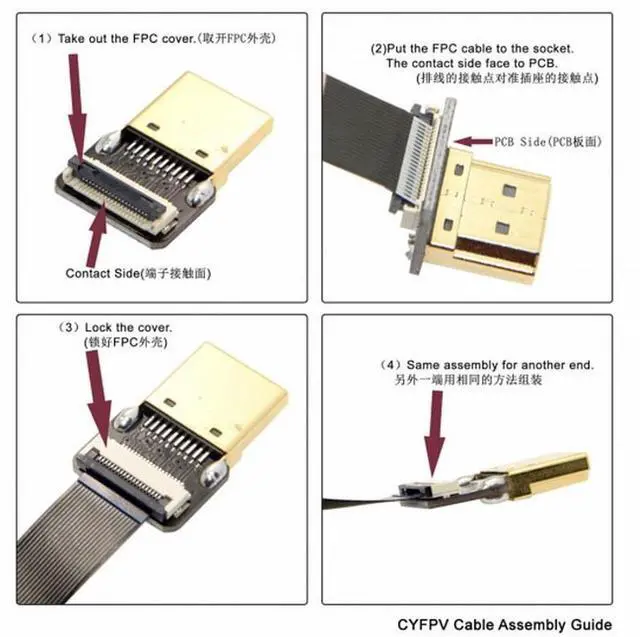 （1）Take out the FPC cover.(取开FPC外壳)

Contact Side(端子接触面)

(2)Put the FPC cable to the socket. The contact side face to PCB. (排线的接触点对准插座的接触点)

PCB Side(PCB板面)

（3）Lock the cover. (锁好FPC外壳)

（4）Same assembly for another end. 另外一端用相同的方法组装

CYFPV Cable Assembly Guide