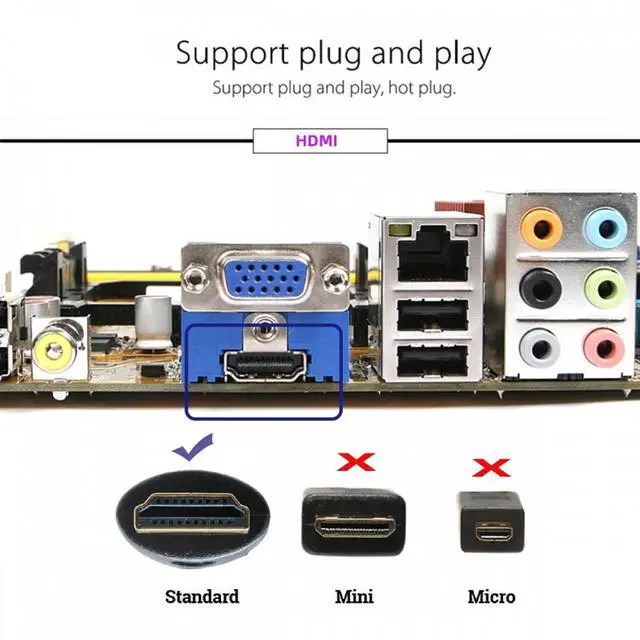 Support plug and play

Support plug and play, hot plug.

HDMI

Standard

Mini

Micro