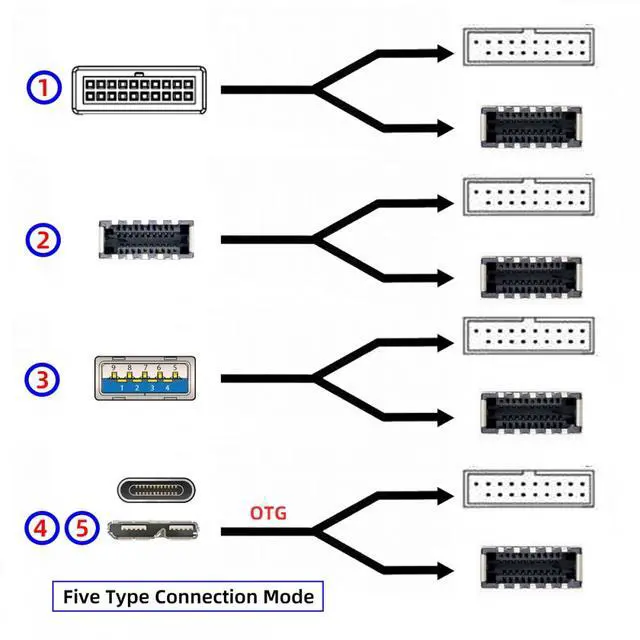 1

2

3
9 8 7 6 5
1 2 3 4

4 5
OTG

Five Type Connection Mode