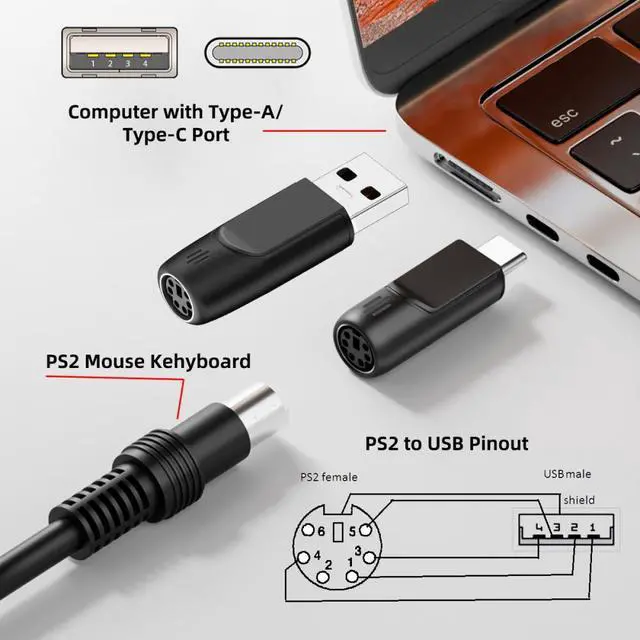 1 2 3 4

Computer with Type-A/ Type-C Port

esc

~

PS2 Mouse Kehyboard

PS2 to USB Pinout

PS2 female

USB male

shield

6 5 4 3 2 1

4 3 2 1