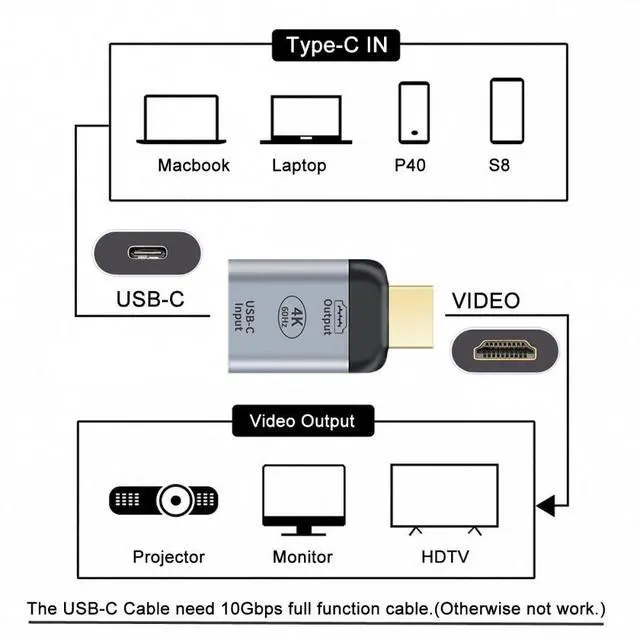 Type-C IN

Macbook Laptop P40 S8

USB-C

USB-C Input

4K 60Hz

Output

VIDEO

Video Output

Projector Monitor HDTV

The USB-C Cable need 10Gbps full function cable.(Otherwise not work.)