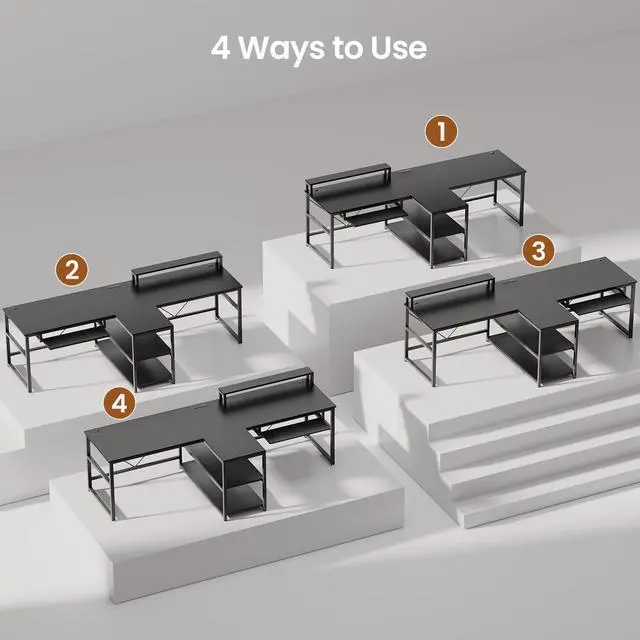 4 Ways to Use

1

2

3

4