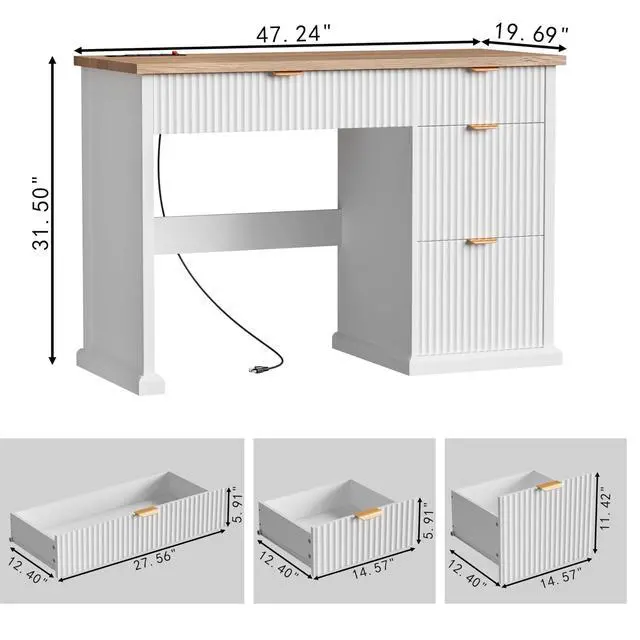 47. 24"
19. 69"
31. 50"
5. 91"
12. 40"
27. 56"
5. 91"
12. 40"
14. 57"
11. 42"
12. 40"
14. 57"