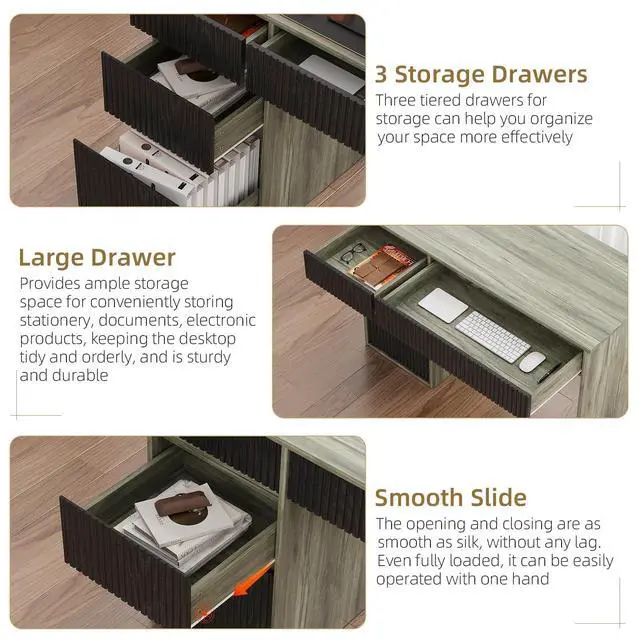 3 Storage Drawers
Three tiered drawers for storage can help you organize your space more effectively

Large Drawer
Provides ample storage space for conveniently storing stationery, documents, electronic products, keeping the desktop tidy and orderly, and is sturdy and durable

Smooth Slide
The opening and closing are as smooth as silk, without any lag. Even fully loaded, it can be easily operated with one hand