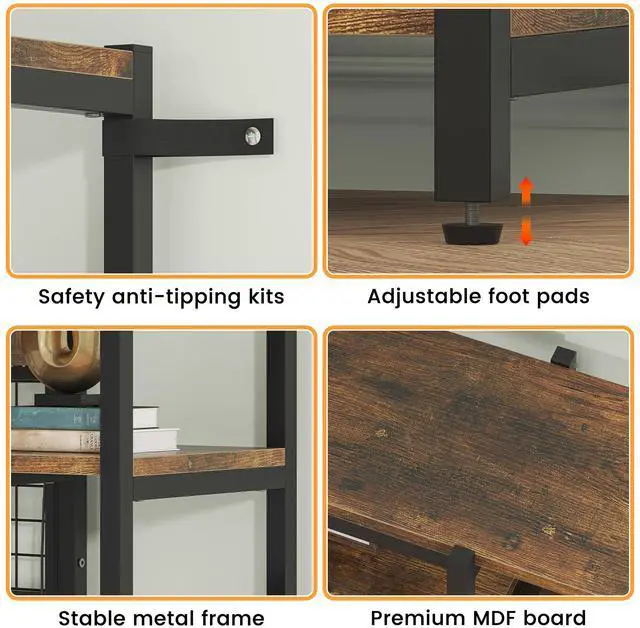 Safety anti-tipping kits

Adjustable foot pads

Stable metal frame

Premium MDF board