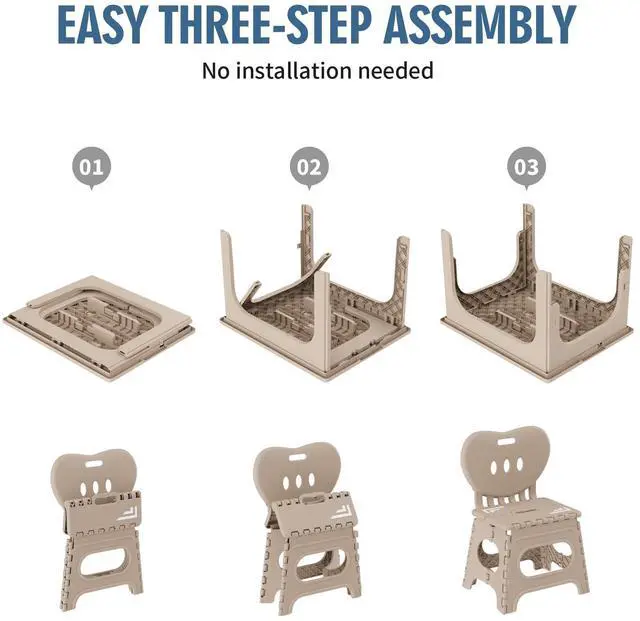 EASY THREE-STEP ASSEMBLY

No installation needed

01

02

03