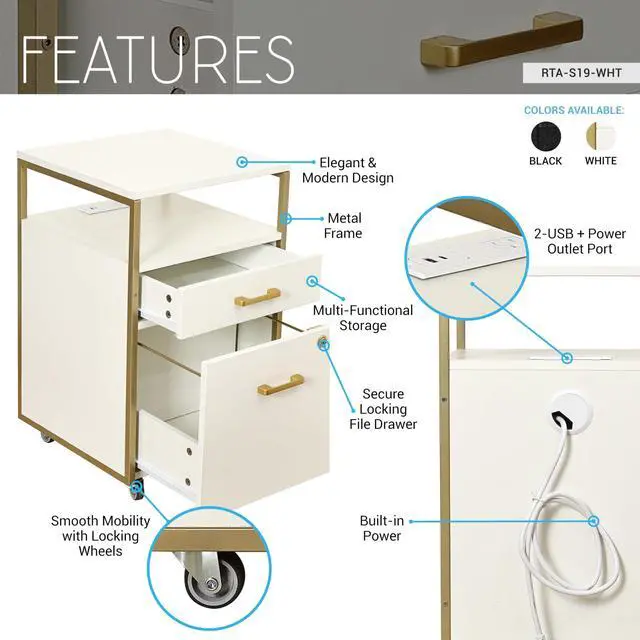 FEATURES

RTA-S19-WHT

COLORS AVAILABLE:

BLACK

WHITE

Elegant & Modern Design

Metal Frame

Multi-Functional Storage

Secure Locking File Drawer

Smooth Mobility with Locking Wheels

2-USB + Power Outlet Port

Built-in Power