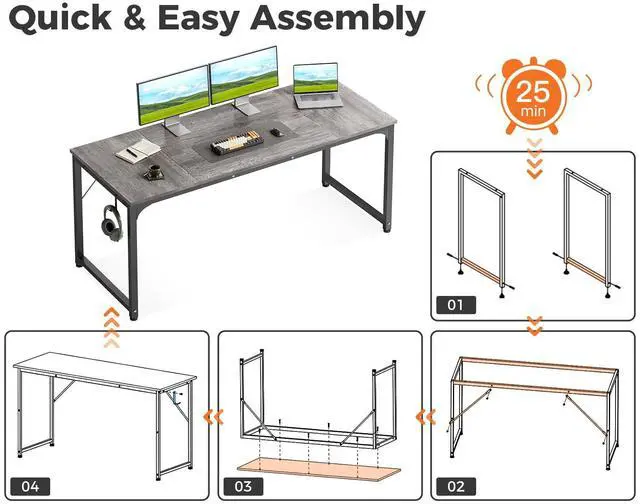 Quick & Easy Assembly

25
min

01

02

03

04