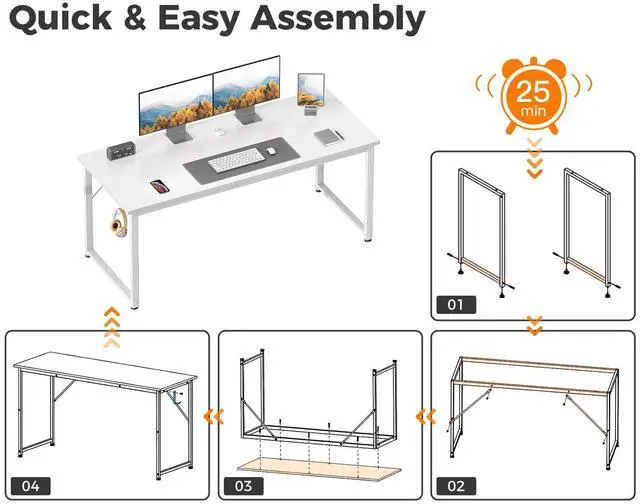 Quick & Easy Assembly

25
min

01

02

03

04