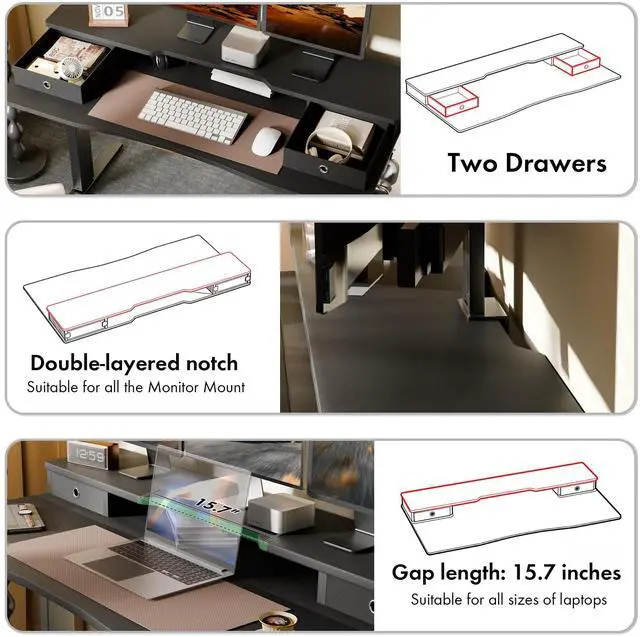 05

Two Drawers

Double-layered notch

Suitable for all the Monitor Mount

12:59

15.7"

Gap length: 15.7 inches

Suitable for all sizes of laptops