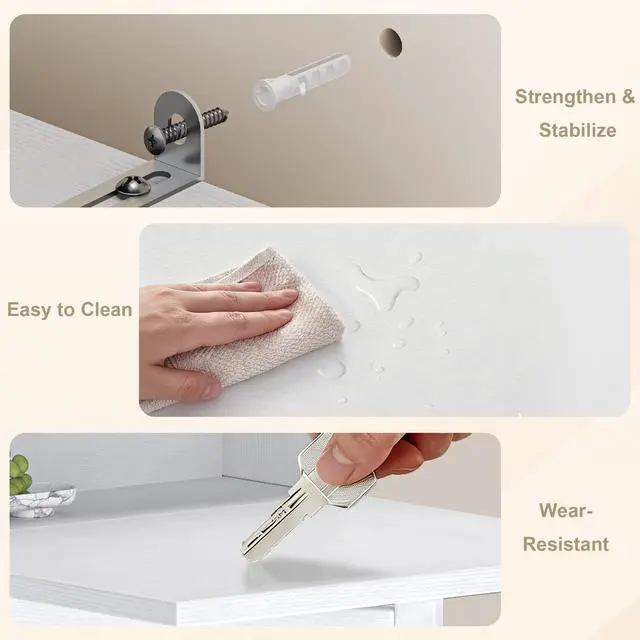 Strengthen & Stabilize

Easy to Clean

Wear-Resistant