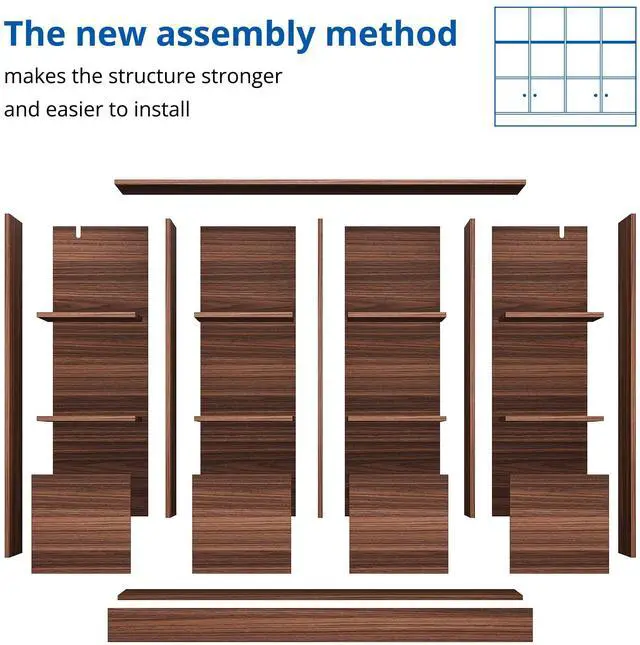 The new assembly method

makes the structure stronger and easier to install