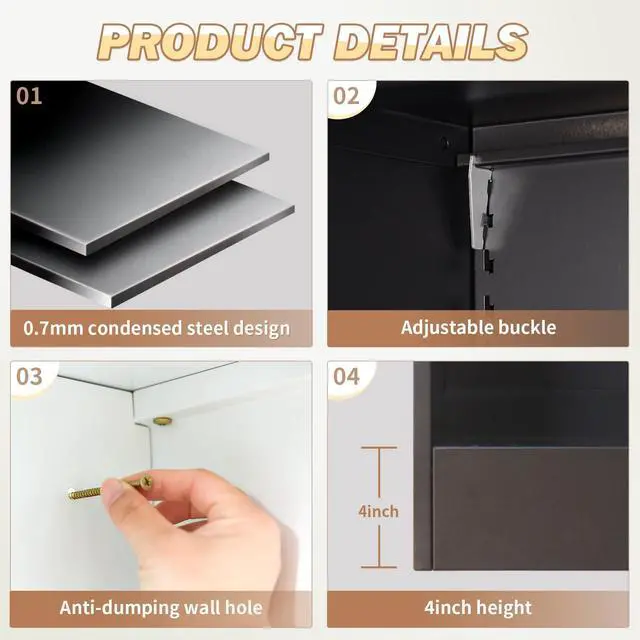 PRODUCT DETAILS

01

0.7mm condensed steel design

02

Adjustable buckle

03

Anti-dumping wall hole

04

4inch

4inch height