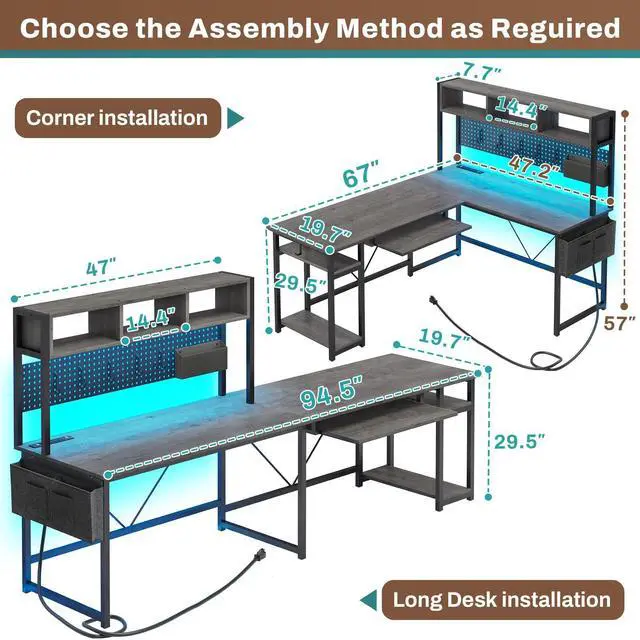 Choose the Assembly Method as Reguired

Corner installation

7.7"

14.4"

47.2"

67"

19.7"

29.5"

57"

47"

14.4"

19.7"

94.5"

29.5"

Long Desk installation