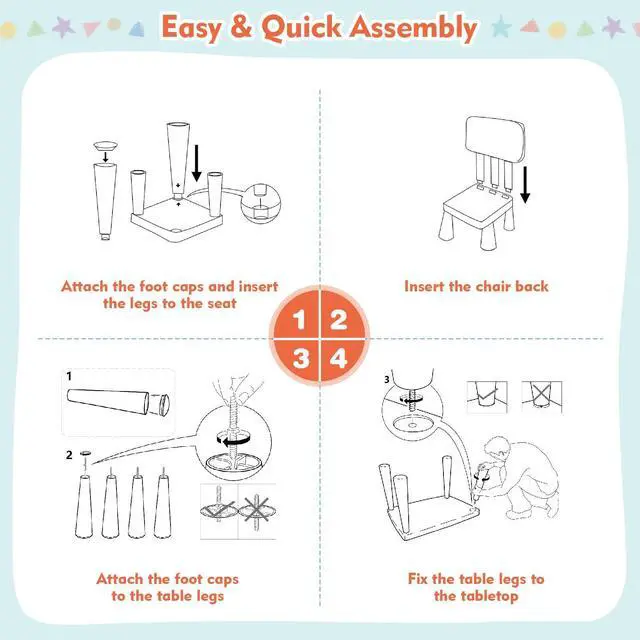 Easy & Quick Assembly

Attach the foot caps and insert the legs to the seat

Insert the chair back

1 2
3 4

1

2

Attach the foot caps to the table legs

3

Fix the table legs to the tabletop