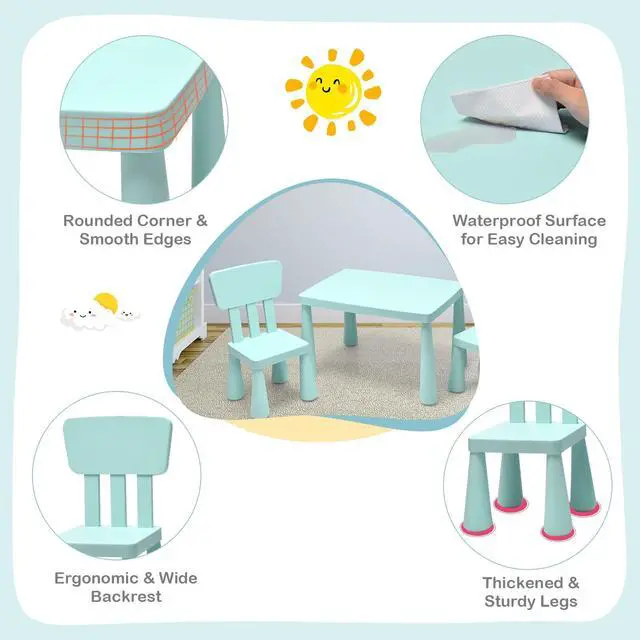 Rounded Corner & Smooth Edges

Waterproof Surface for Easy Cleaning

Ergonomic & Wide Backrest

Thickened & Sturdy Legs