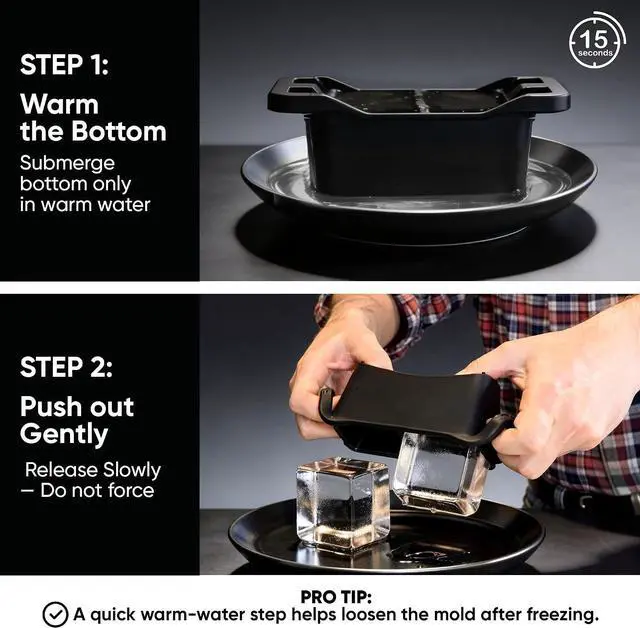 STEP 1:
Warm the Bottom
Submerge bottom only in warm water

15 seconds

STEP 2:
Push out Gently
Release Slowly – Do not force

PRO TIP:
A quick warm-water step helps loosen the mold after freezing.