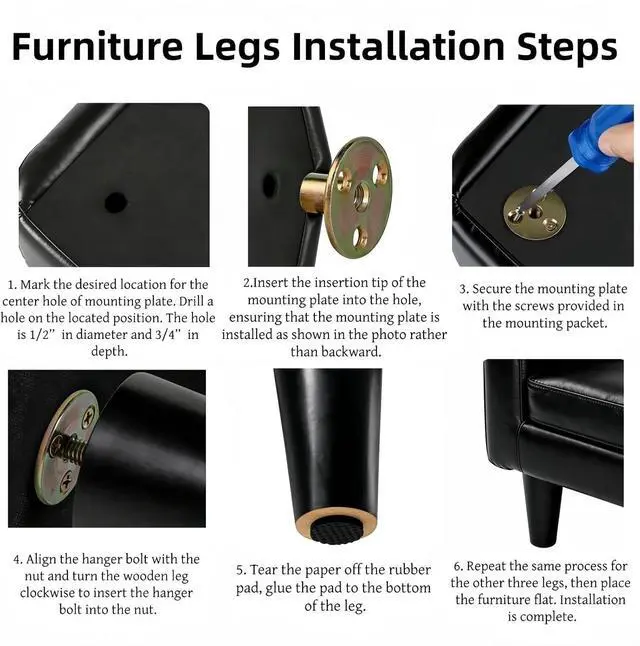 Furniture Legs Installation Steps

1. Mark the desired location for the center hole of mounting plate. Drill a hole on the located position. The hole is 1/2" in diameter and 3/4" in depth.

2.Insert the insertion tip of the mounting plate into the hole, ensuring that the mounting plate is installed as shown in the photo rather than backward.

3. Secure the mounting plate with the screws provided in the mounting packet.

4. Align the hanger bolt with the nut and turn the wooden leg clockwise to insert the hanger bolt into the nut.

5. Tear the paper off the rubber pad, glue the pad to the bottom of the leg.

6. Repeat the same process for the other three legs, then place the furniture flat. Installation is complete.