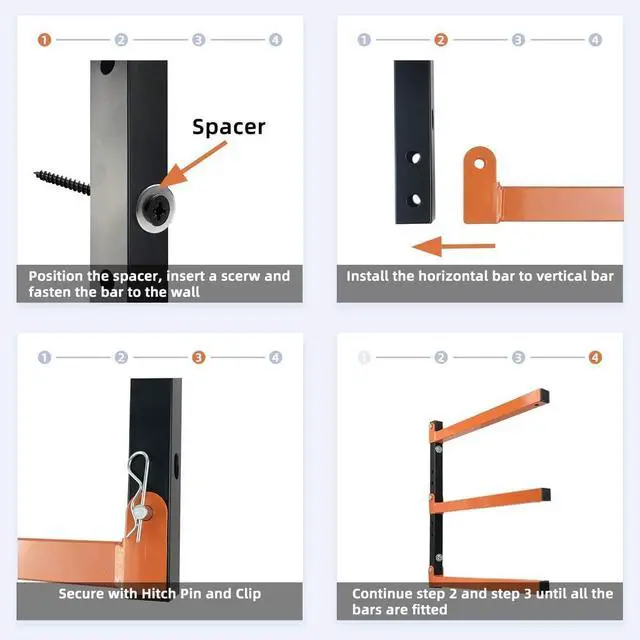 1 2 3 4

Spacer

Position the spacer, insert a scerw and fasten the bar to the wall

1 2 3 4

Install the horizontal bar to vertical bar

1 2 3 4

Secure with Hitch Pin and Clip

1 2 3 4

Continue step 2 and step 3 until all the bars are fitted