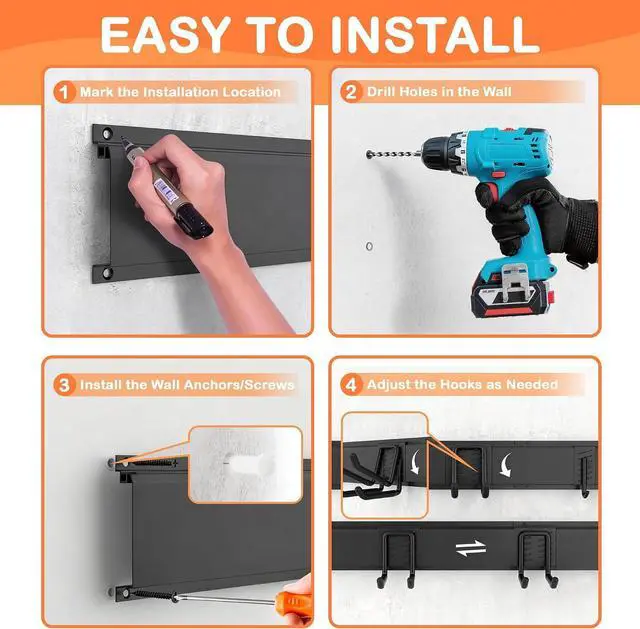 EASY TO INSTALL

1 Mark the Installation Location

2 Drill Holes in the Wall

3 Install the Wall Anchors/Screws

4 Adjust the Hooks as Needed