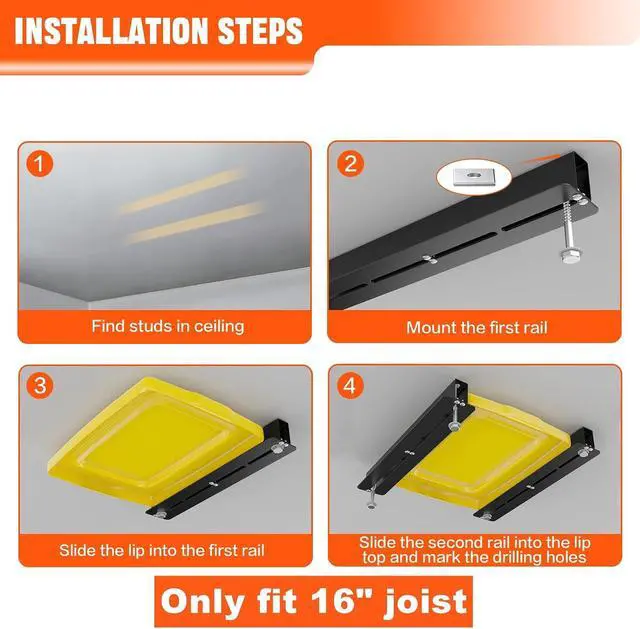 INSTALLATION STEPS

1

Find studs in ceiling

2

Mount the first rail

3

Slide the lip into the first rail

4

Slide the second rail into the lip top and mark the drilling holes

Only fit 16" joist