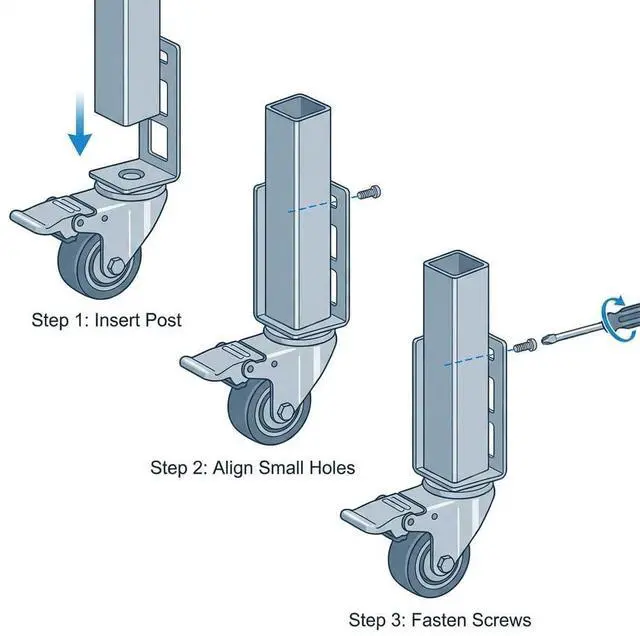 Step 1: Insert Post

Step 2: Align Small Holes

Step 3: Fasten Screws