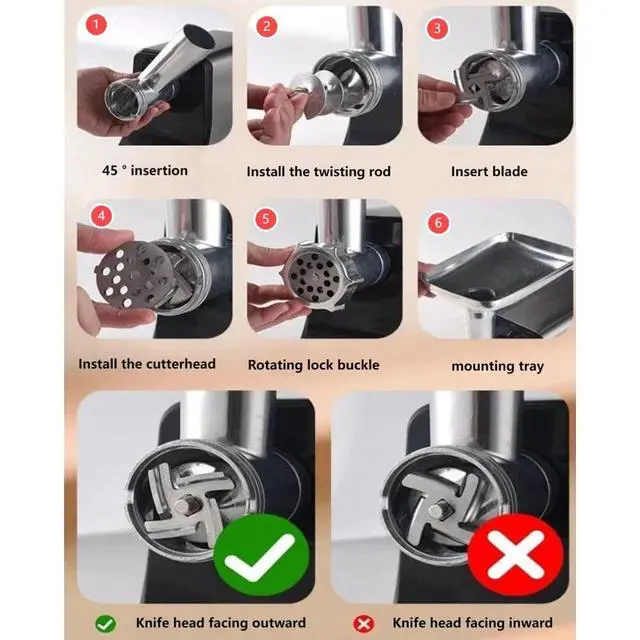 1

45 ° insertion

2

Install the twisting rod

3

Insert blade

4

Install the cutterhead

5

Rotating lock buckle

6

mounting tray

Knife head facing outward

Knife head facing inward