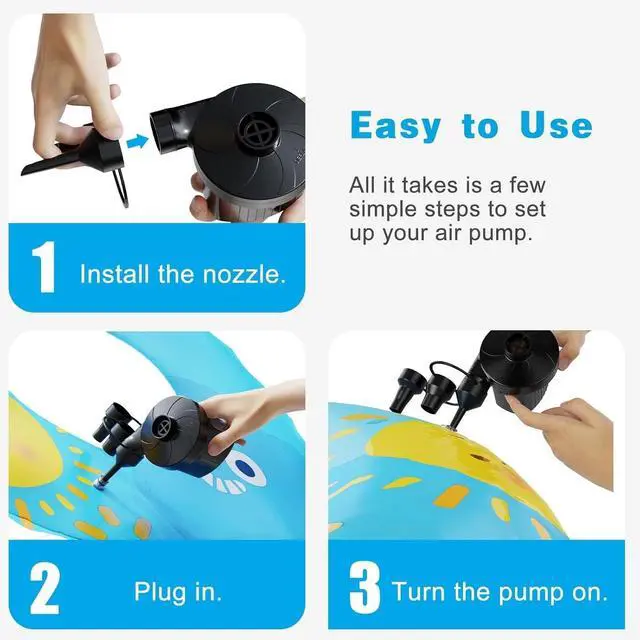 Easy to Use

All it takes is a few simple steps to set up your air pump.

1 Install the nozzle.

2 Plug in.

3 Turn the pump on.