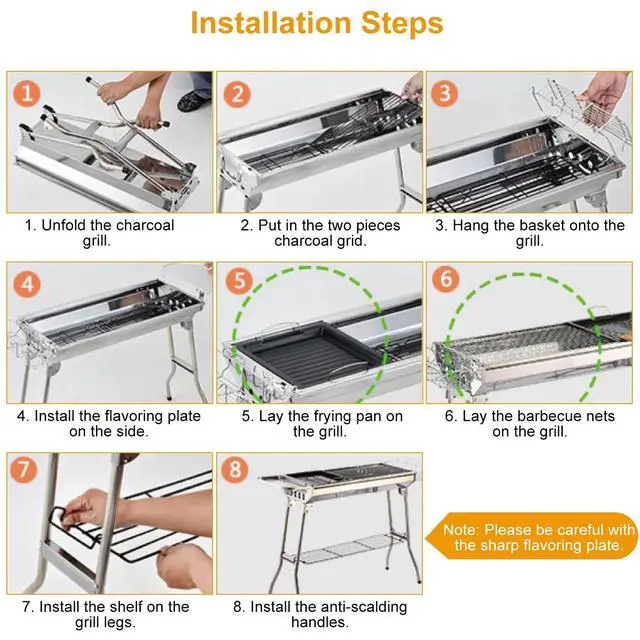 Installation Steps

1

1. Unfold the charcoal grill.

2

2. Put in the two pieces charcoal grid.

3

3. Hang the basket onto the grill.

4

4. Install the flavoring plate on the side.

5

5. Lay the frying pan on the grill.

6

6. Lay the barbecue nets on the grill.

7

7. Install the shelf on the grill legs.

8

8. Install the anti-scalding handles.

Note: Please be careful with the sharp flavoring plate.