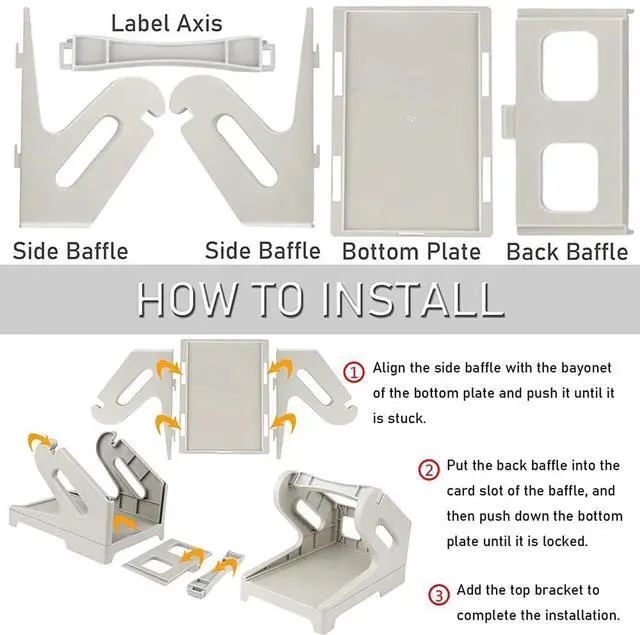 Label Axis

Side Baffle

Side Baffle

Bottom Plate

Back Baffle

HOW TO INSTALL

① Align the side baffle with the bayonet of the bottom plate and push it until it is stuck.

② Put the back baffle into the card slot of the baffle, and then push down the bottom plate until it is locked.

③ Add the top bracket to complete the installation.