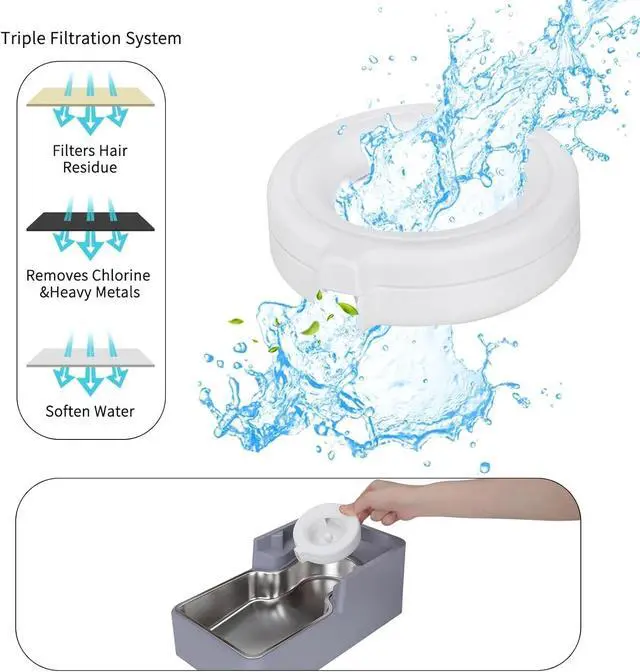 Triple Filtration System

Filters Hair Residue

Removes Chlorine &Heavy Metals

Soften Water