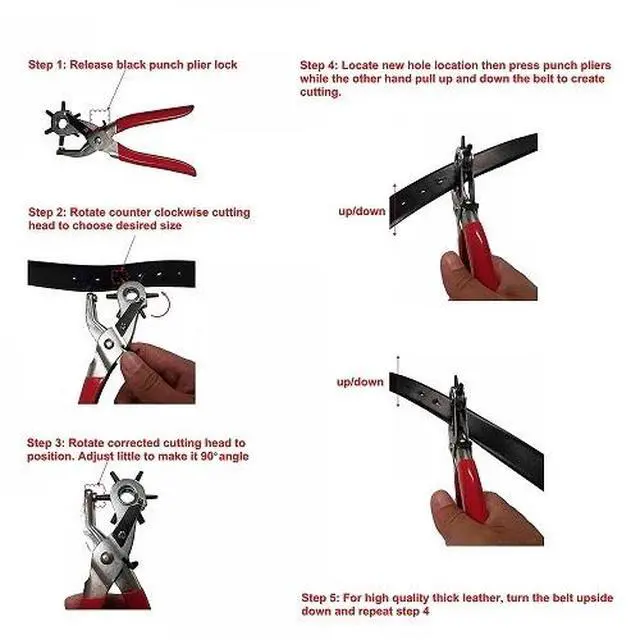 Step 1: Release black punch plier lock

Step 2: Rotate counter clockwise cutting head to choose desired size

Step 3: Rotate corrected cutting head to position. Adjust little to make it 90°angle

Step 4: Locate new hole location then press punch pliers while the other hand pull up and down the belt to create cutting.

up/down

up/down

Step 5: For high quality thick leather, turn the belt upside down and repeat step 4