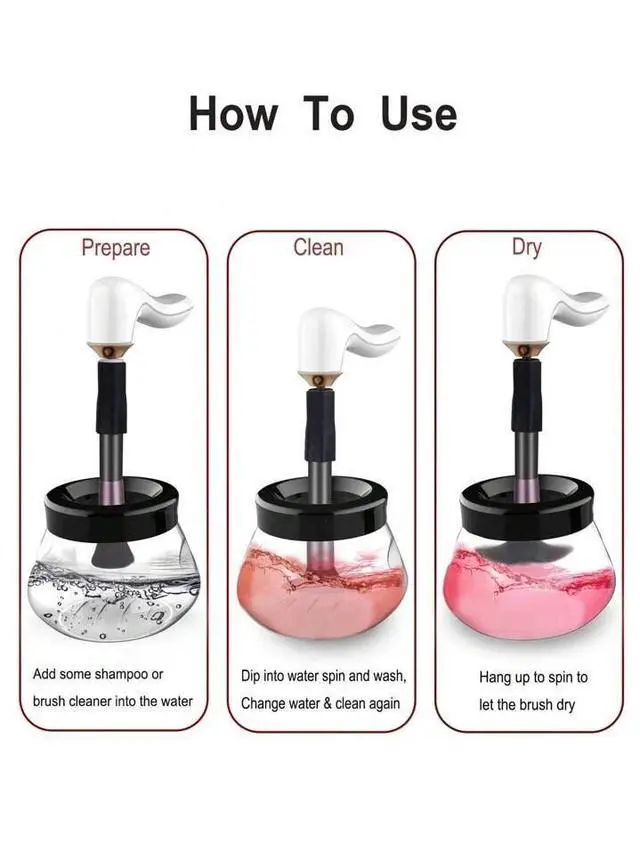 How To Use

Prepare

Add some shampoo or brush cleaner into the water

Clean

Dip into water spin and wash, Change water & clean again

Dry

Hang up to spin to let the brush dry