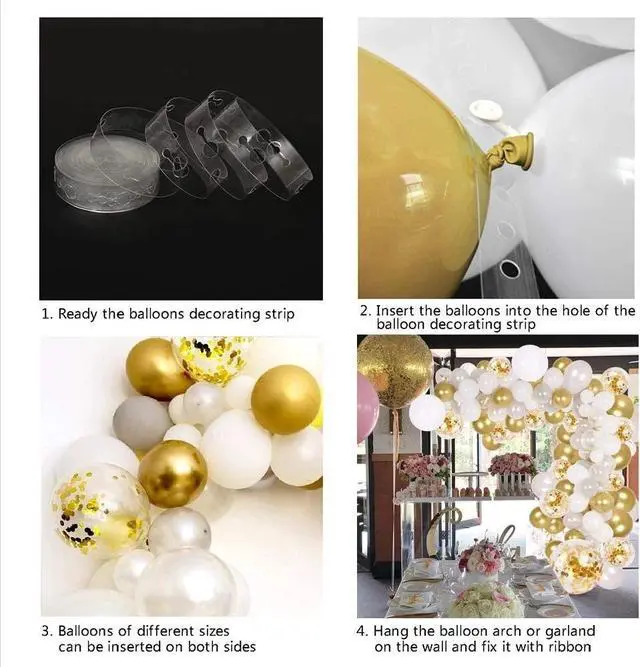 1. Ready the balloons decorating strip

2. Insert the balloons into the hole of the balloon decorating strip

3. Balloons of different sizes can be inserted on both sides

4. Hang the balloon arch or garland on the wall and fix it with ribbon