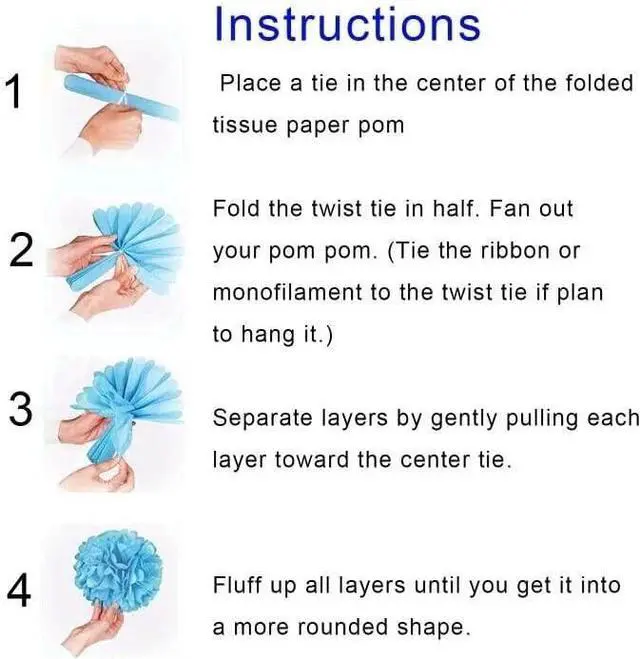 Instructions

1 Place a tie in the center of the folded tissue paper pom

2 Fold the twist tie in half. Fan out your pom pom. (Tie the ribbon or monofilament to the twist tie if plan to hang it.)

3 Separate layers by gently pulling each layer toward the center tie.

4 Fluff up all layers until you get it into a more rounded shape.