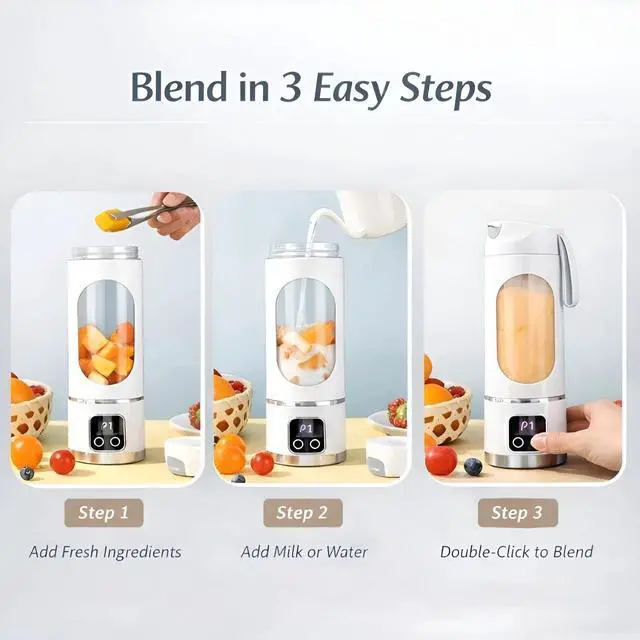 Blend in 3 Easy Steps

P1

Step 1

Add Fresh Ingredients

P1

Step 2

Add Milk or Water

P1

Step 3

Double-Click to Blend