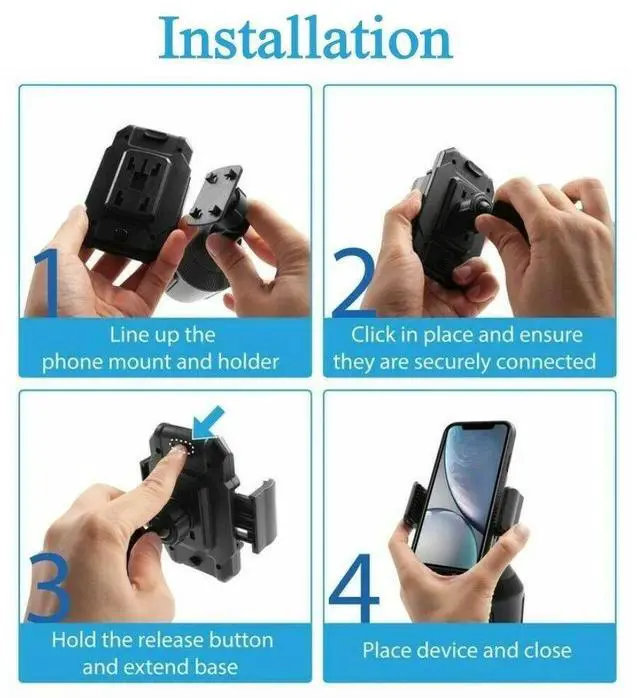 Installation

1

Line up the phone mount and holder

2

Click in place and ensure they are securely connected

3

Hold the release button and extend base

4

Place device and close