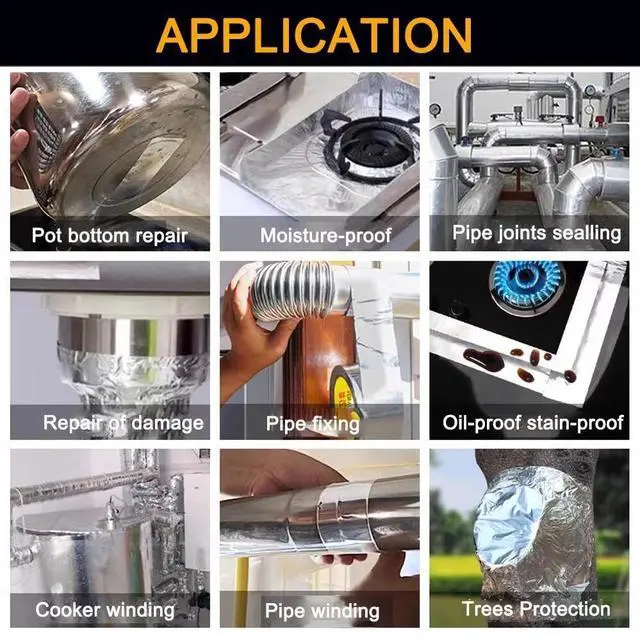 APPLICATION

Pot bottom repair

Moisture-proof

Pipe joints sealling

Repair of damage

Pipe fixing

Oil-proof stain-proof

Cooker winding

Pipe winding

Trees Protection