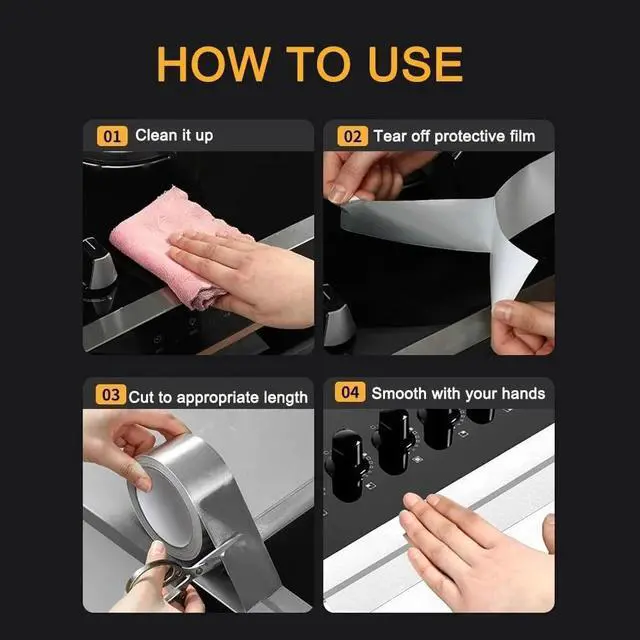 HOW TO USE

01 Clean it up

02 Tear off protective film

03 Cut to appropriate length

04 Smooth with your hands