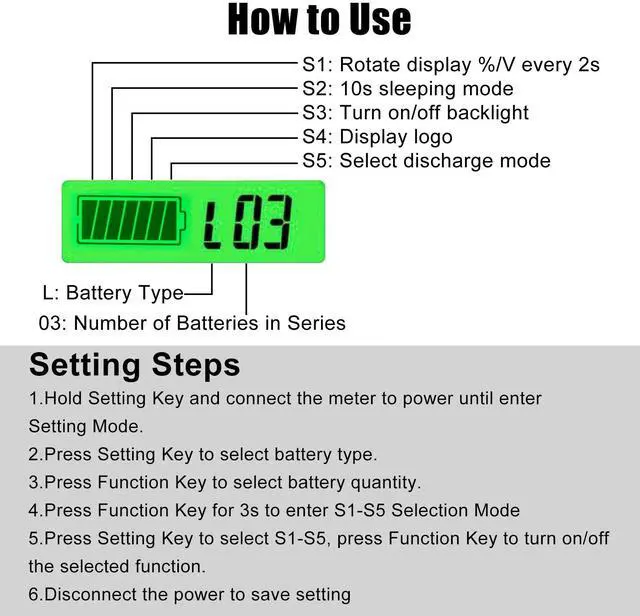 How to Use

S1: Rotate display %/V every 2s
S2: 10s sleeping mode
S3: Turn on/off backlight
S4: Display logo
S5: Select discharge mode

L03

L: Battery Type
03: Number of Batteries in Series

Setting Steps

1.Hold Setting Key and connect the meter to power until enter Setting Mode.
2.Press Setting Key to select battery type.
3.Press Function Key to select battery quantity.
4.Press Function Key for 3s to enter S1-S5 Selection Mode
5.Press Setting Key to select S1-S5, press Function Key to turn on/off the selected function.
6.Disconnect the power to save setting