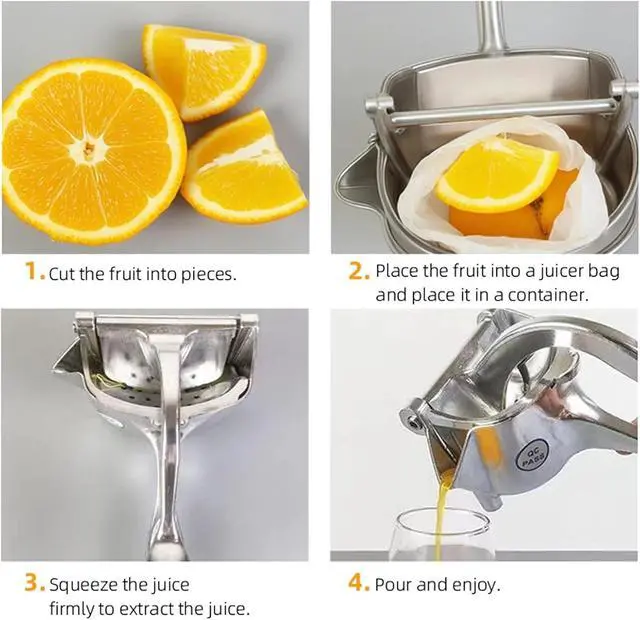 1. Cut the fruit into pieces.

2. Place the fruit into a juicer bag and place it in a container.

QC PASS

3. Squeeze the juice firmly to extract the juice.

4. Pour and enjoy.