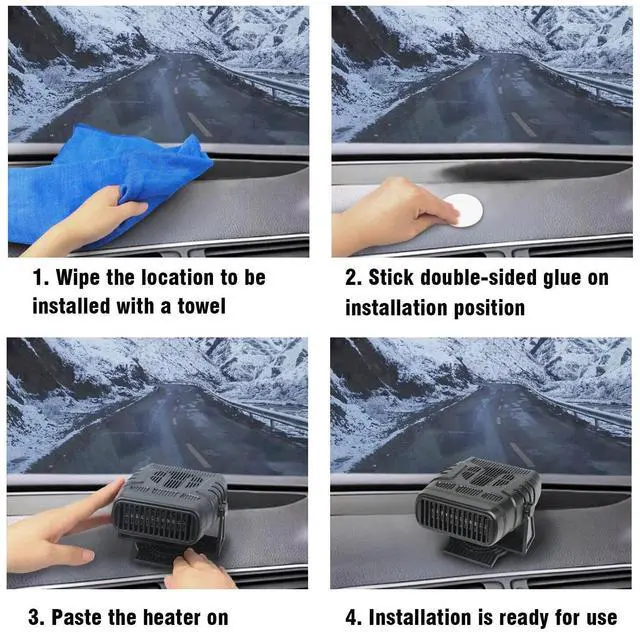 1. Wipe the location to be installed with a towel

2. Stick double-sided glue on installation position

3. Paste the heater on

4. Installation is ready for use