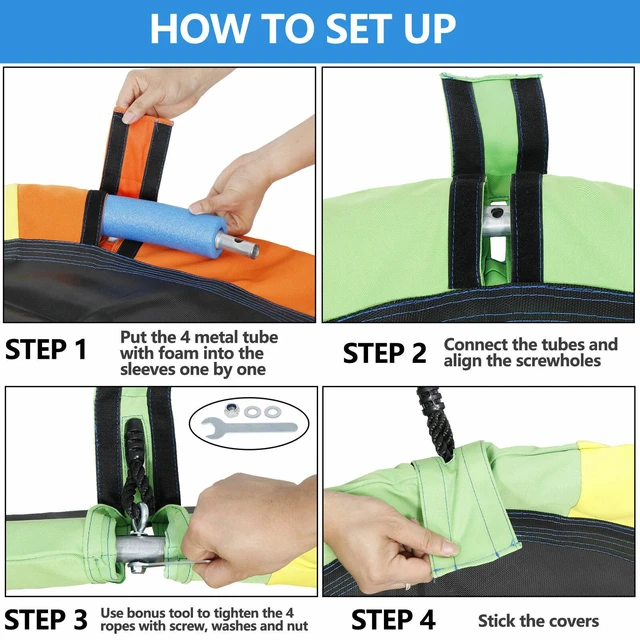 HOW TO SET UP

STEP 1 Put the 4 metal tube with foam into the sleeves one by one

STEP 2 Connect the tubes and align the screwholes

STEP 3 Use bonus tool to tighten the 4 ropes with screw, washes and nut

STEP 4 Stick the covers