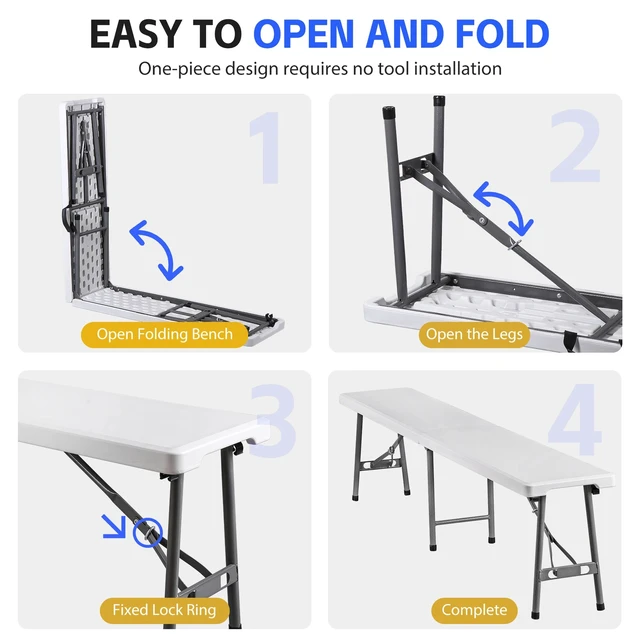 EASY TO OPEN AND FOLD

One-piece design requires no tool installation

1

Open Folding Bench

2

Open the Legs

3

Fixed Lock Ring

4

Complete